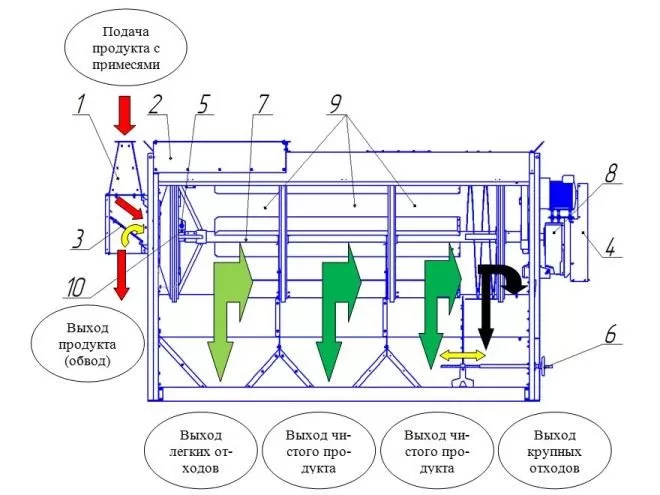 Подача продукта с примесями

1

2

5

7

9

8

3

4

10

6

Выход продукта (обвод)

Выход легких отходов

Выход чистого продукта

Выход чистого продукта

Выход крупных отходов