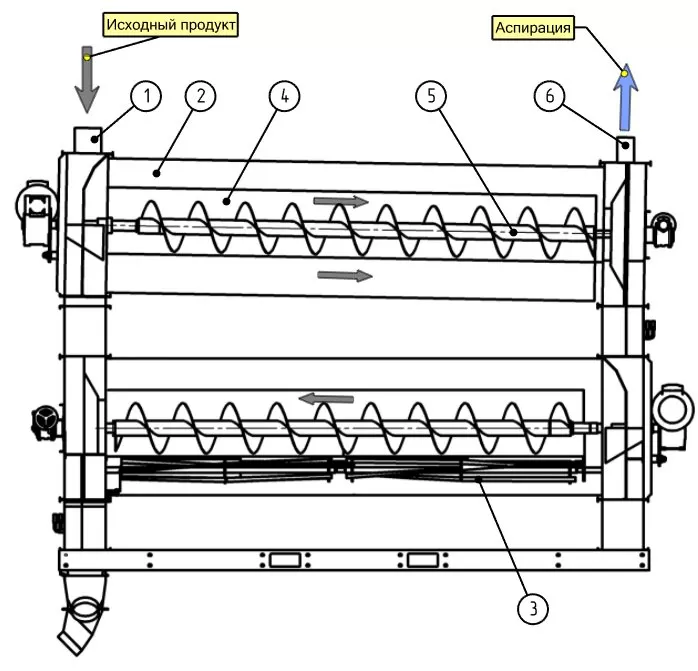 Исходный продукт

Аспирация

1

2

4

5

6

3