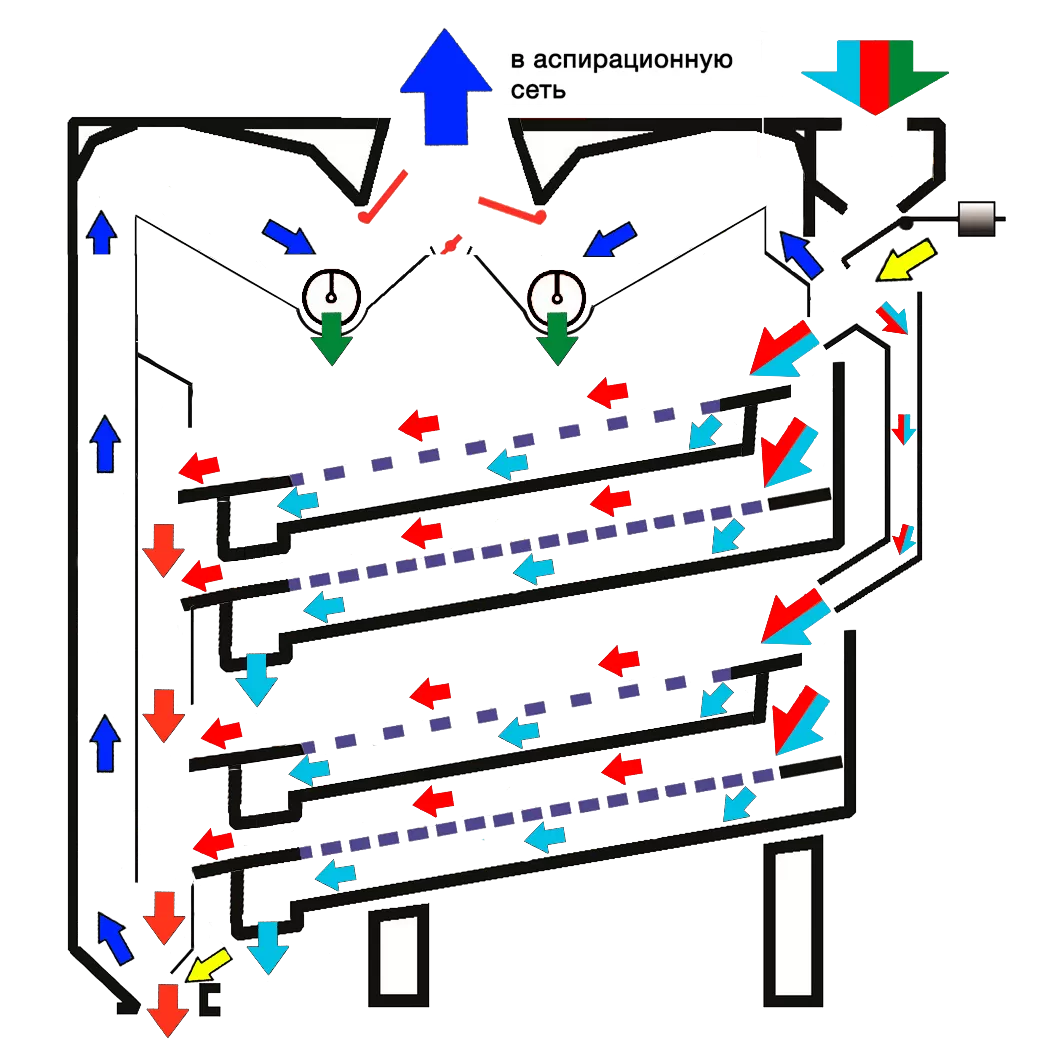 в аспирационную сеть