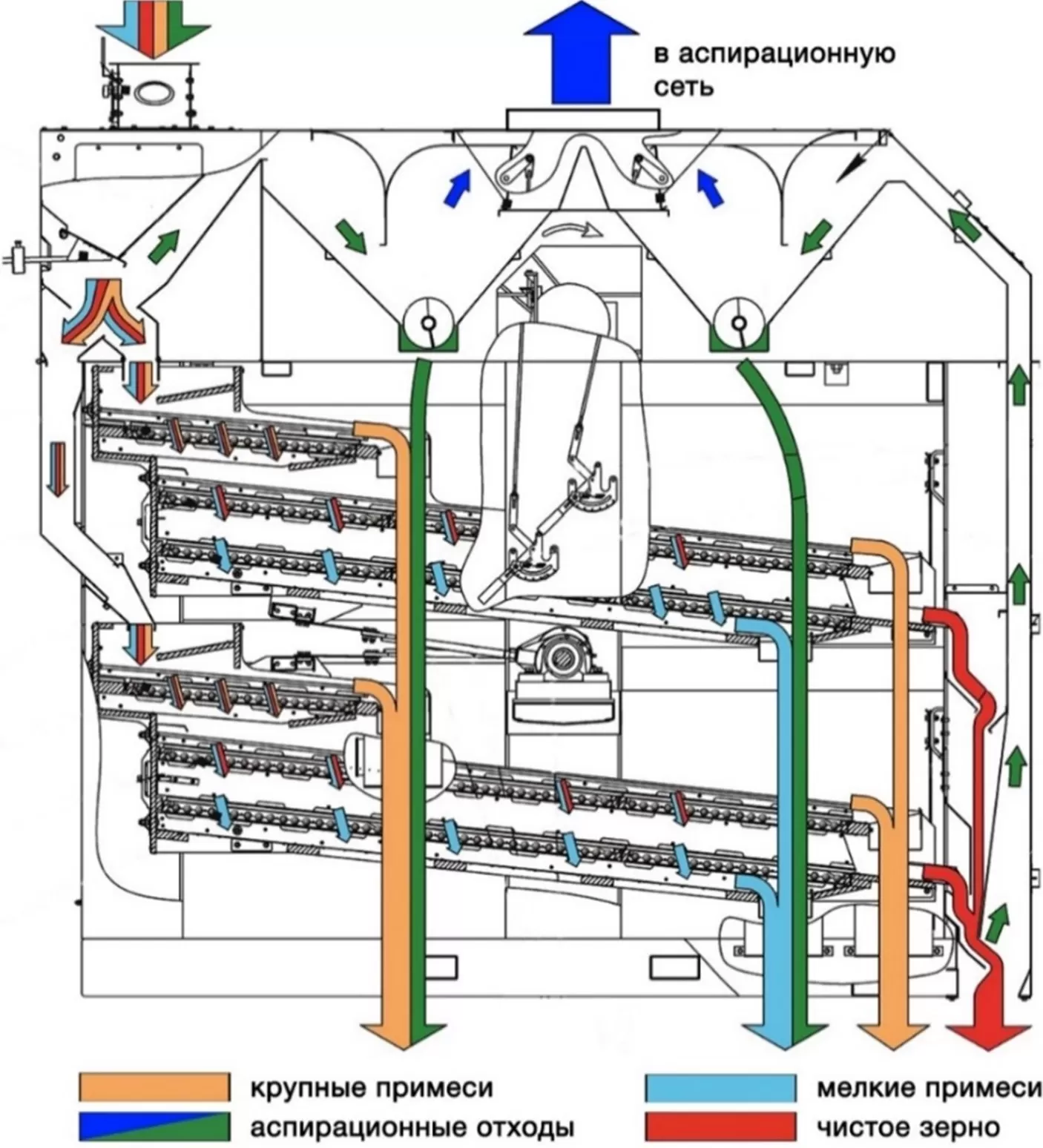 в аспирационную сеть

крупные примеси
аспирационные отходы

мелкие примеси
чистое зерно