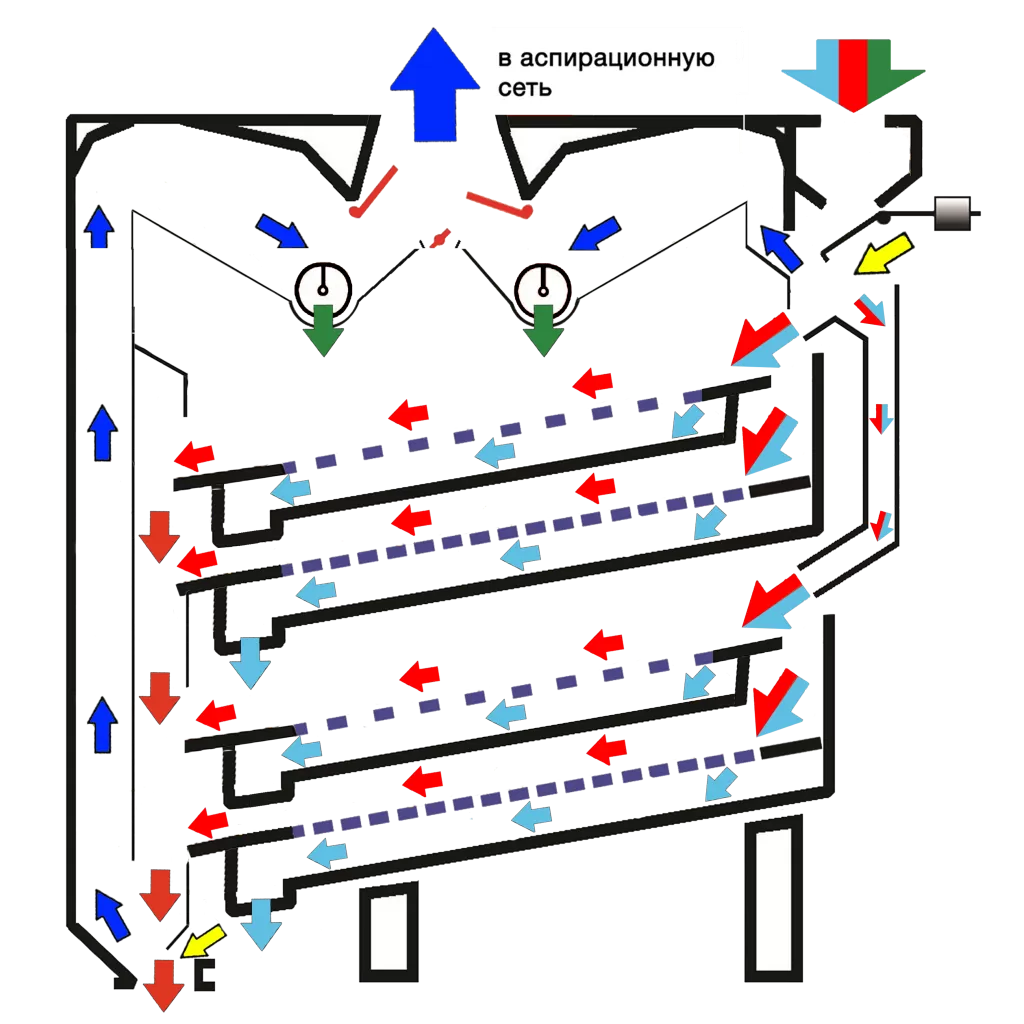 в аспирационную сеть