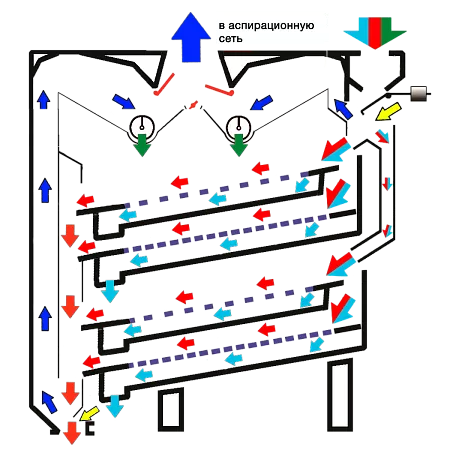 в аспирационную сеть