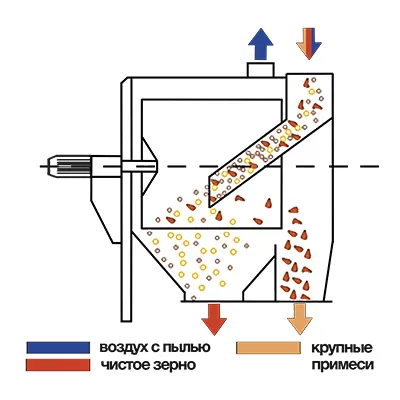 воздух с пылью
чистое зерно
крупные примеси